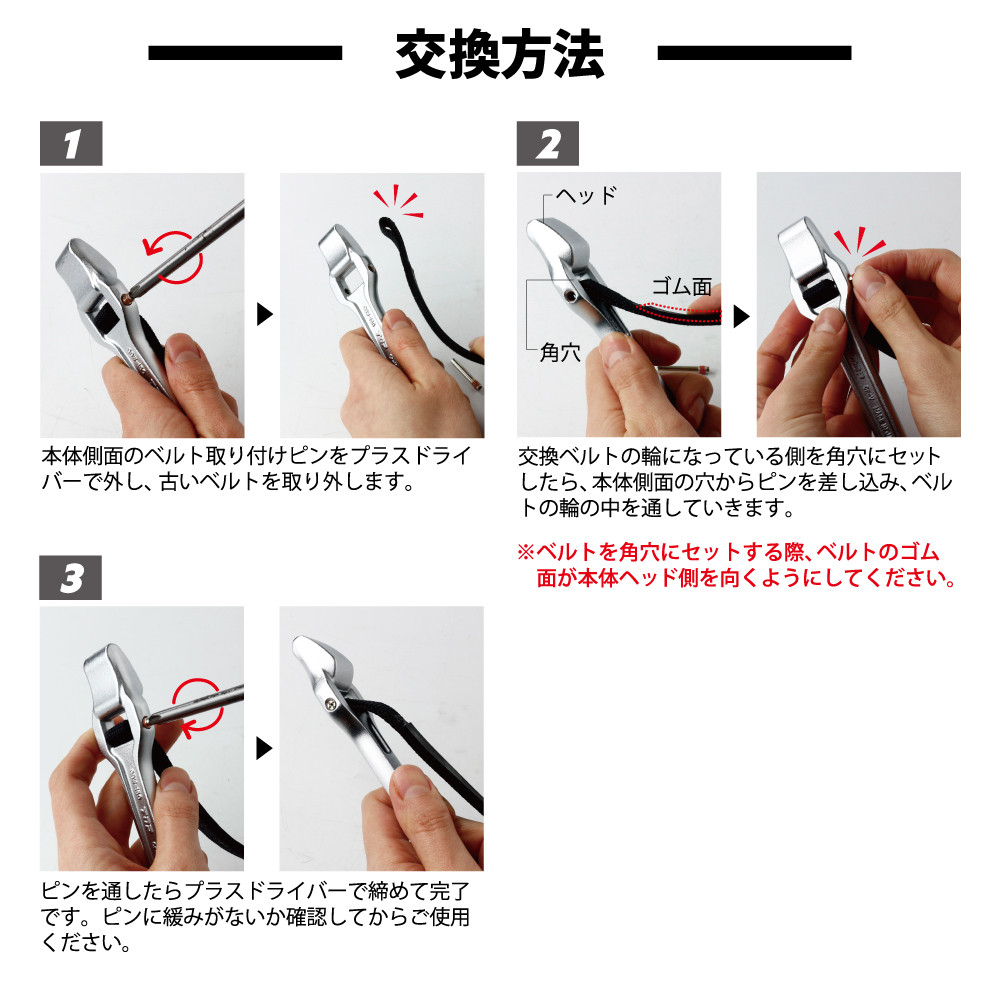 交換方法

1

本体側面のベルト取り付けピンをプラスドライバーで外し、古いベルトを取り外します。

2

ヘッド

ゴム面

角穴

交換ベルトの輪になっている側を角穴にセットしたら、本体側面の穴からピンを差し込み、ベルトの輪の中を通していきます。

※ベルトを角穴にセットする際、ベルトのゴム面が本体ヘッド側を向くようにしてください。

3

ピンを通したらプラスドライバーで締めて完了です。ピンに緩みがないか確認してからご使用ください。