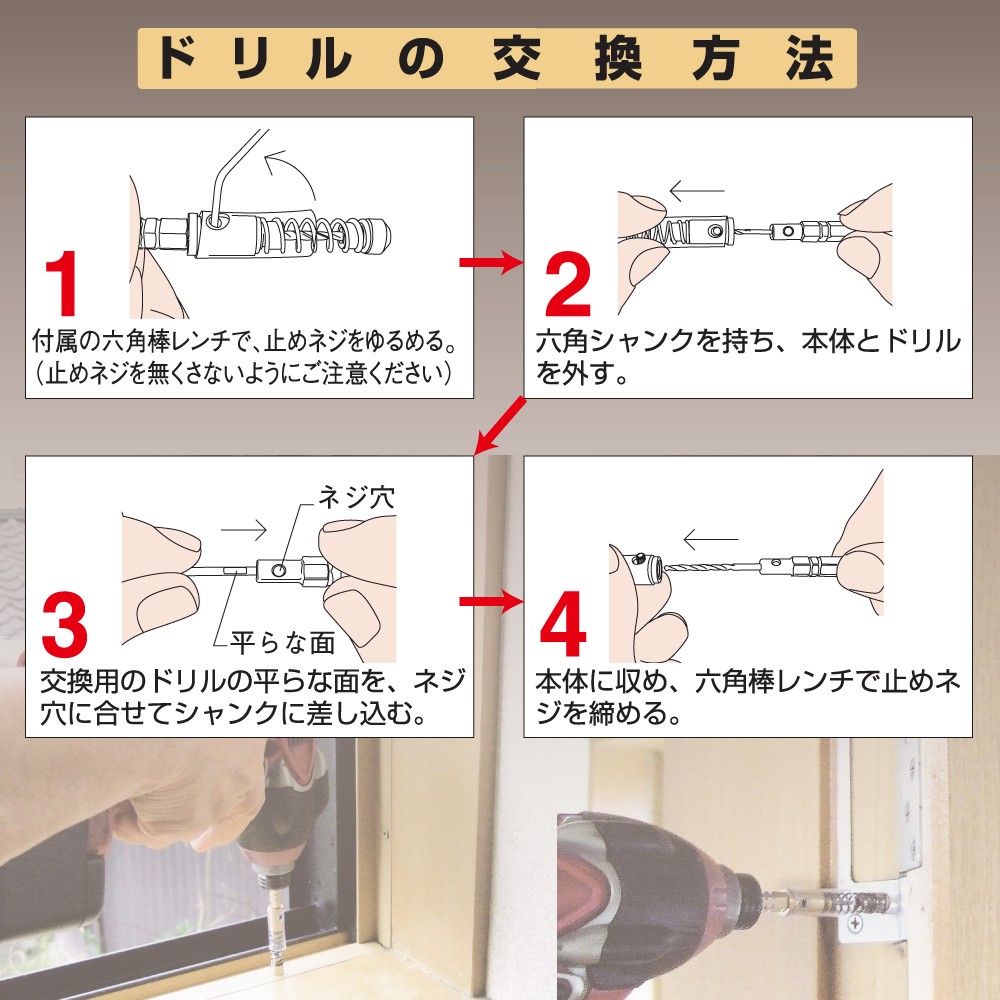 ドリルの交換方法

1
付属の六角棒レンチで、止めネジをゆるめる。
（止めネジを無くさないようにご注意ください）

2
六角シャンクを持ち、本体とドリルを外す。

ネジ穴
平らな面
3
交換用のドリルの平らな面を、ネジ穴に合せてシャンクに差し込む。

4
本体に収め、六角棒レンチで止めネジを締める。