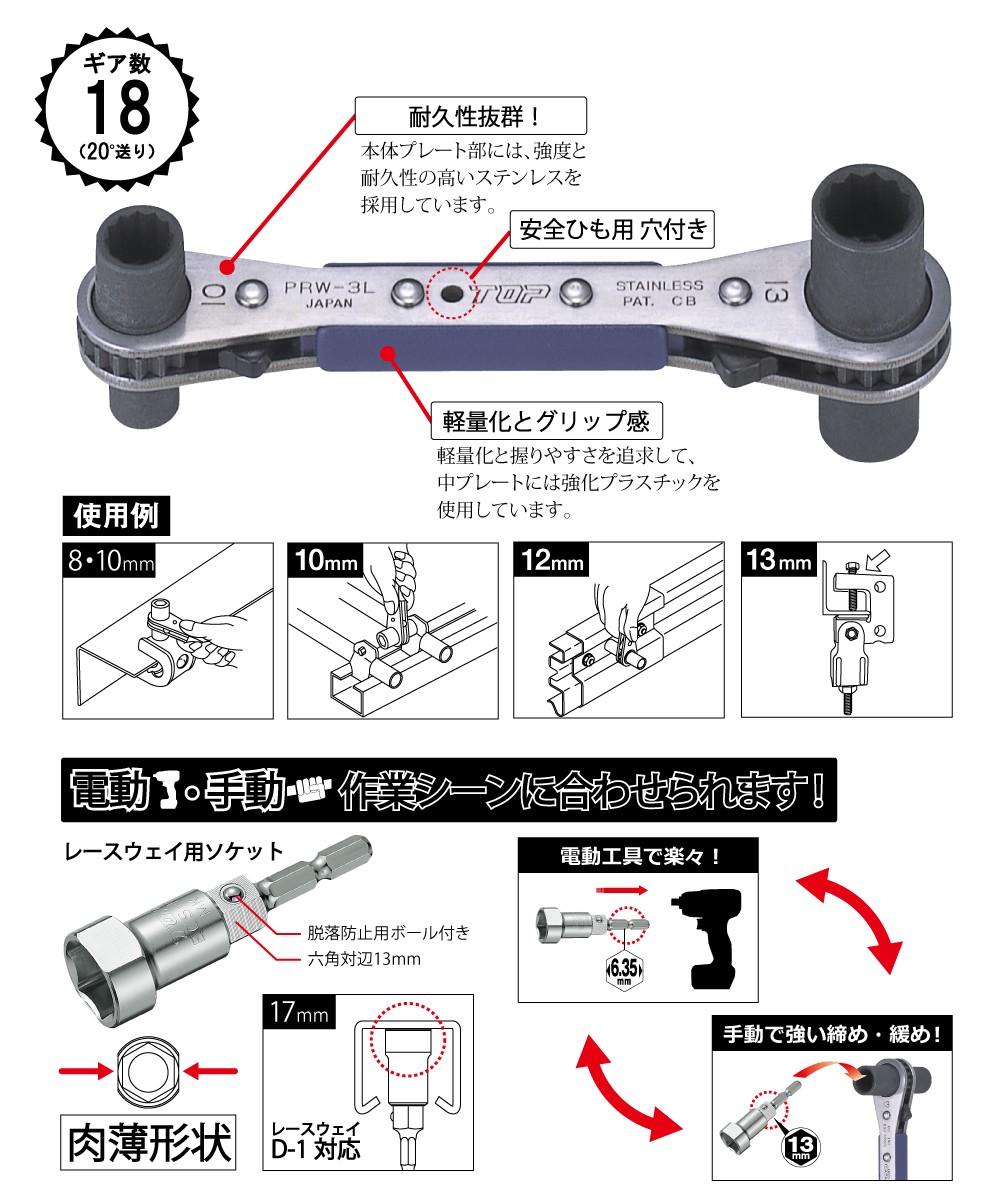 ギア数
18
(20°送り)

耐久性抜群！
本体プレート部には、強度と耐久性の高いステンレスを採用しています。

安全ひも用 穴付き

10
PRW-3L
JAPAN
TOP
STAINLESS
PAT. CB
13

軽量化とグリップ感
軽量化と握りやすさを追求して、中プレートには強化プラスチックを使用しています。

使用例

8・10mm

10mm

12mm

13mm

電動・手動 作業シーンに合わせられます！

レースウェイ用ソケット

脱落防止用ボール付き
六角対辺13mm

17mm

レースウェイ
D-1 対応

肉薄形状

電動工具で楽々！

6.35
mm

手動で強い締め・緩め！

13
mm